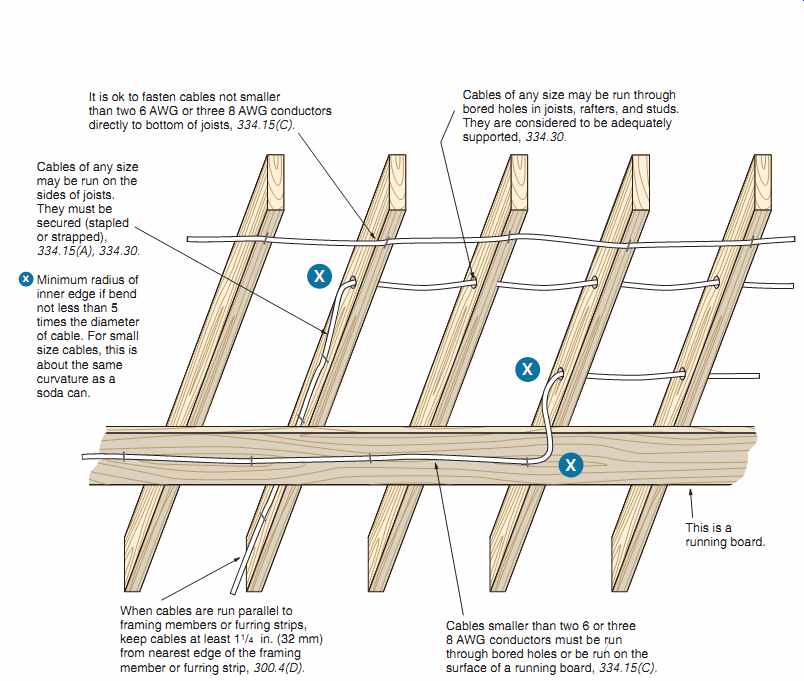 It is ok to fasten cables not smaller than two 6 AWG or three 8 AWG conductors directly to bottom of joists, 334.15(C).

Cables of any size may be run through bored holes in joists, rafters, and studs. They are considered to be adequately supported, 334.30.

Cables of any size may be run on the sides of joists. They must be secured (stapled or strapped), 334.15(A), 334.30.

X Minimum radius of inner edge if bend not less than 5 times the diameter of cable. For small size cables, this is about the same curvature as a soda can.

X

X

X

This is a running board.

When cables are run parallel to framing members or furring strips, keep cables at least $1\frac{1}{4}$ in. (32 mm) from nearest edge of the framing member or furring strip, 300.4(D).

Cables smaller than two 6 or three 8 AWG conductors must be run through bored holes or be run on the surface of a running board, 334.15(C).