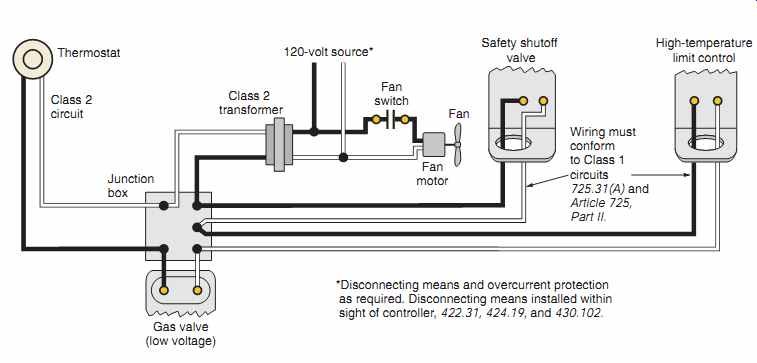 Thermostat

Class 2 circuit

120-volt source*

Class 2 transformer

Fan switch

Fan

Fan motor

Safety shutoff valve

High-temperature limit control

Wiring must conform to Class 1 circuits 725.31(A) and Article 725, Part II.

Junction box

Gas valve (low voltage)

*Disconnecting means and overcurrent protection as required. Disconnecting means installed within sight of controller, 422.31, 424.19, and 430.102.