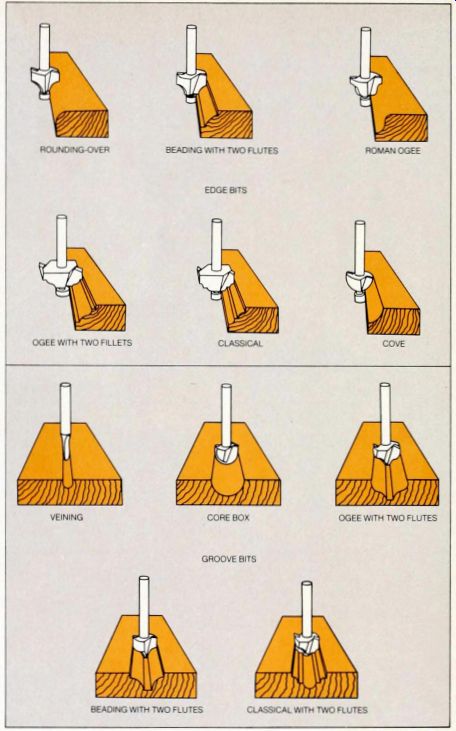 ROUNDING-OVER

BEADING WITH TWO FLUTES

ROMAN OGEE

EDGE BITS

OGEE WITH TWO FILLETS

CLASSICAL

COVE

VEINING

CORE BOX

OGEE WITH TWO FLUTES

GROOVE BITS

BEADING WITH TWO FLUTES

CLASSICAL WITH TWO FLUTES