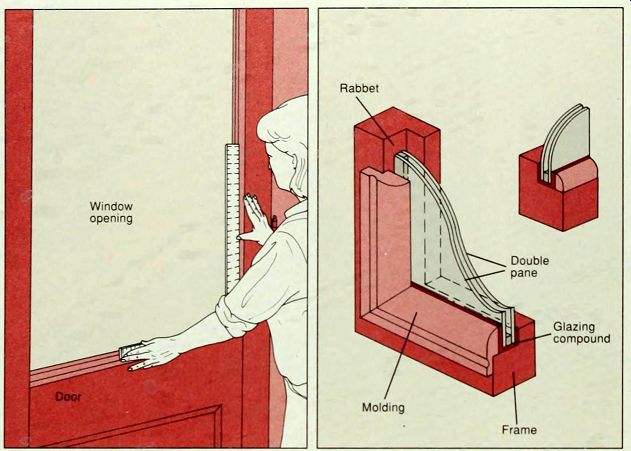 Window opening

Door

Rabbet

Double pane

Glazing compound

Molding

Frame