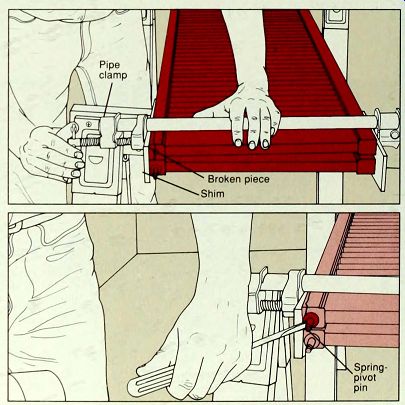 Pipe clamp

Broken piece

Shim

Spring-pivot pin