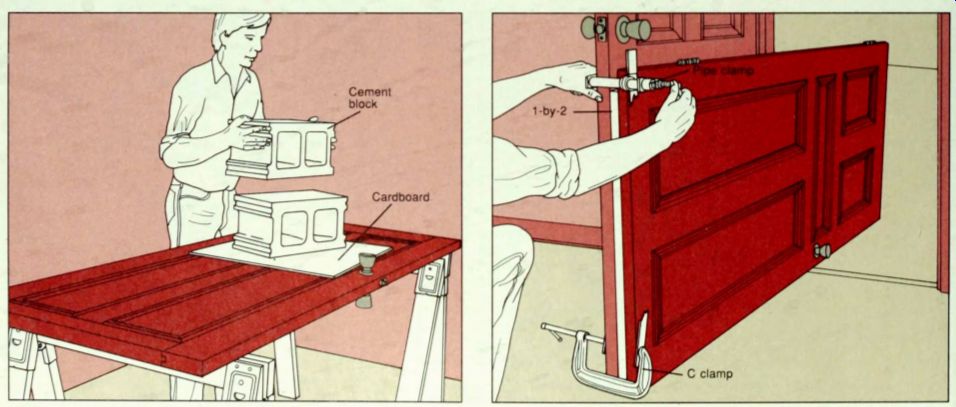 Cement block

Cardboard

Pipe clamp

1-by-2

C clamp