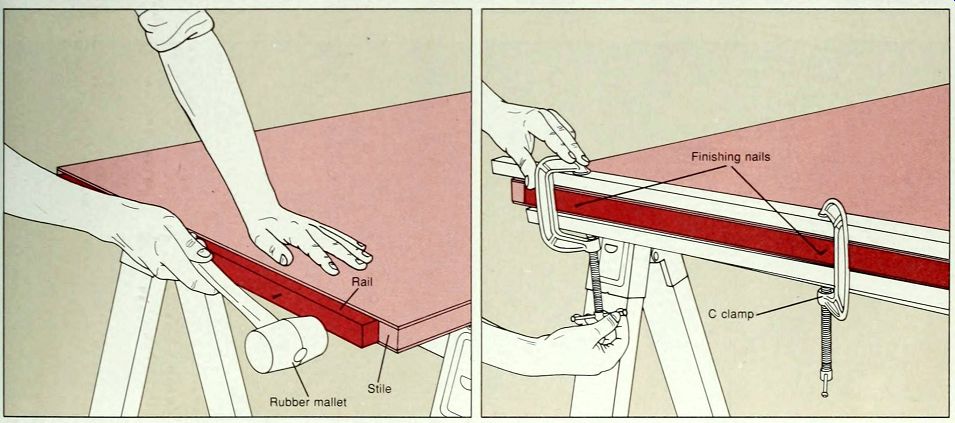 Rail

Rubber mallet

Stile

Finishing nails

C clamp