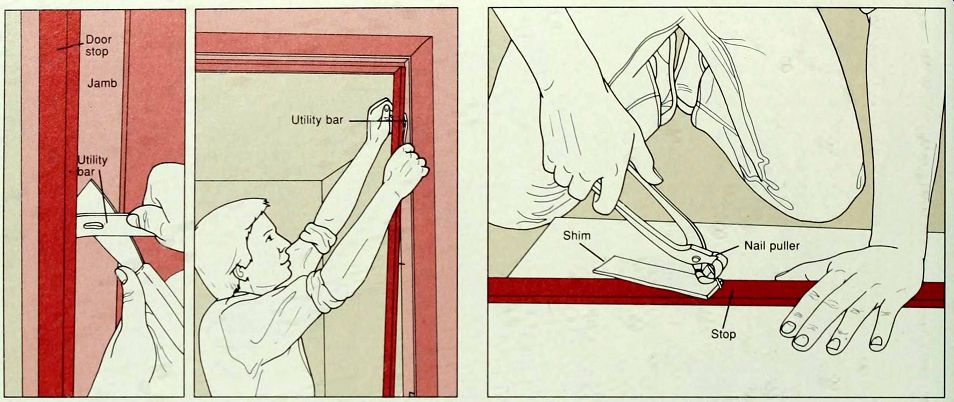 Door stop
Jamb
Utility bar
Utility bar
Shim
Nail puller
Stop