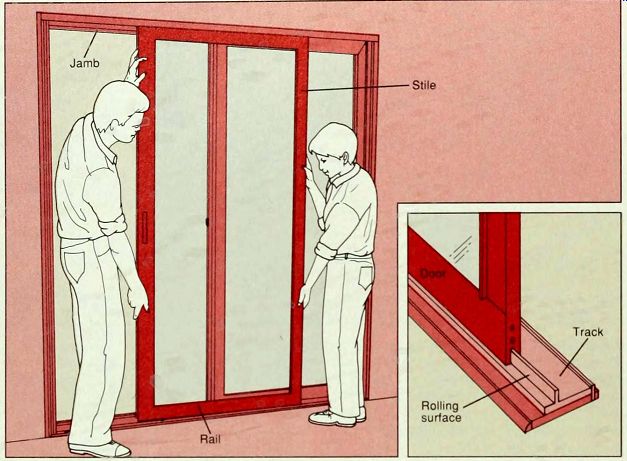 Jamb

Stile

Rail

Door

Track

Rolling surface