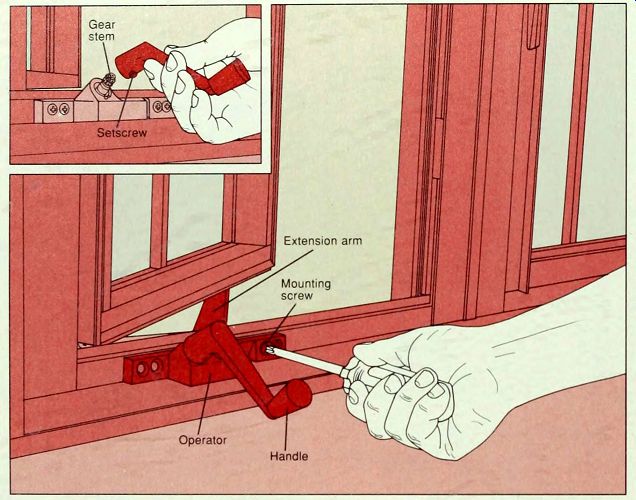 Gear stem
Setscrew
Extension arm
Mounting screw
Operator
Handle