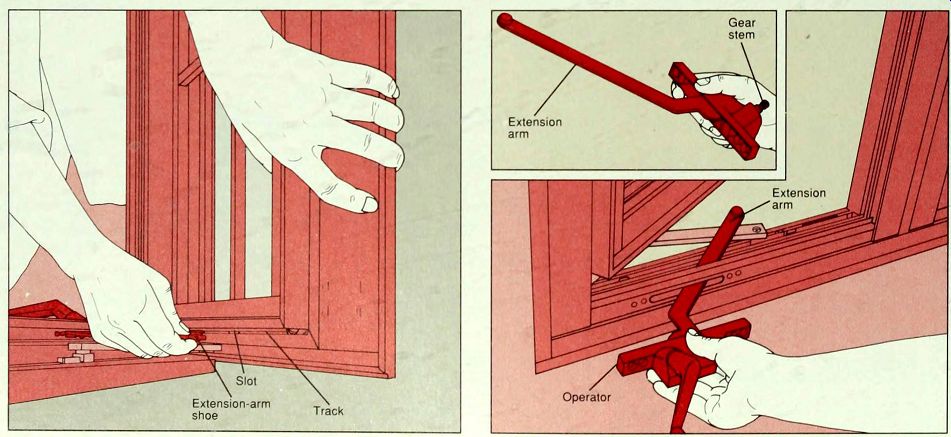 Slot

Extension-arm shoe

Track

Gear stem

Extension arm

Extension arm

Operator