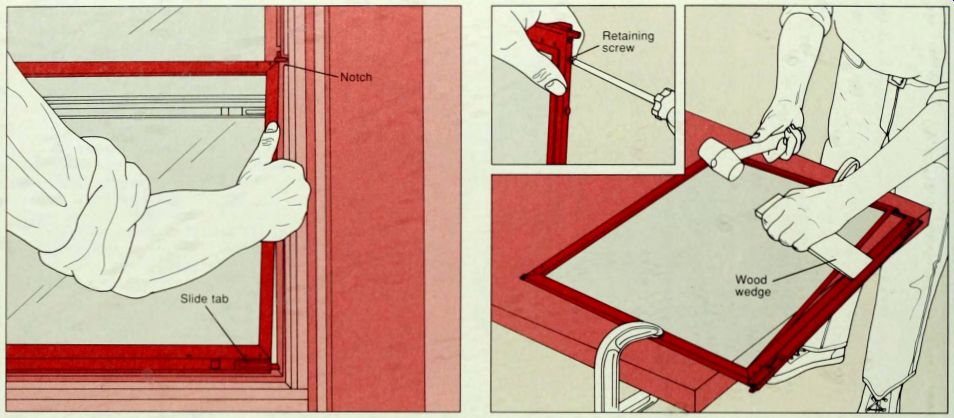 Notch

Slide tab

Retaining screw

Wood wedge