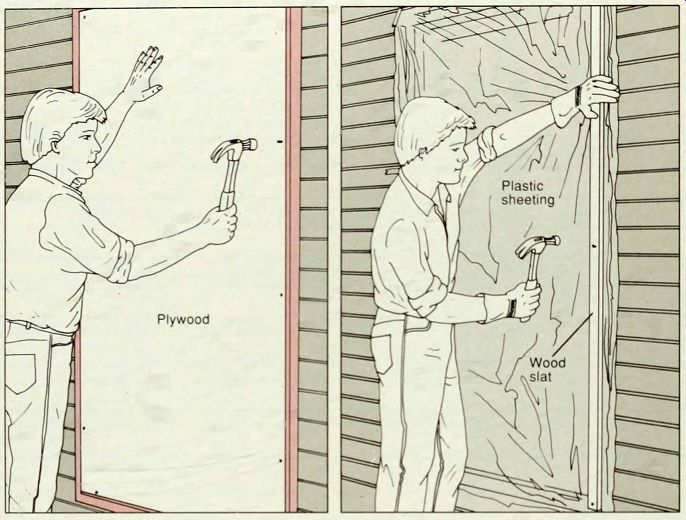 Plywood

Plastic sheeting

Wood slat