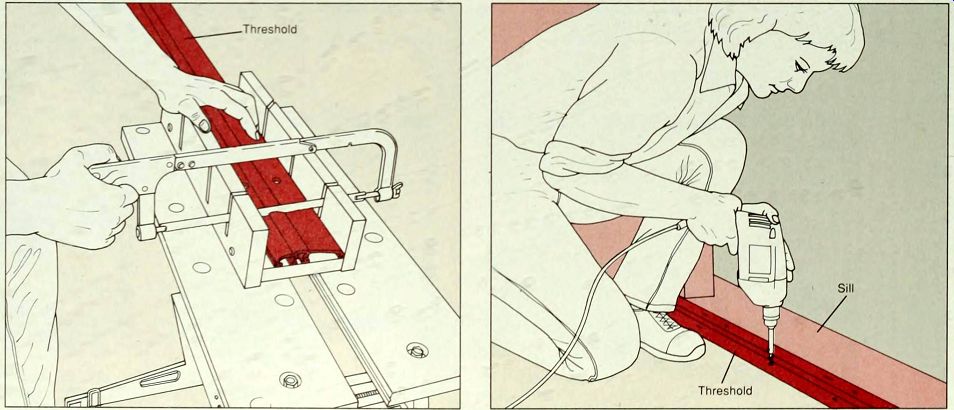 Threshold

Sill

Threshold