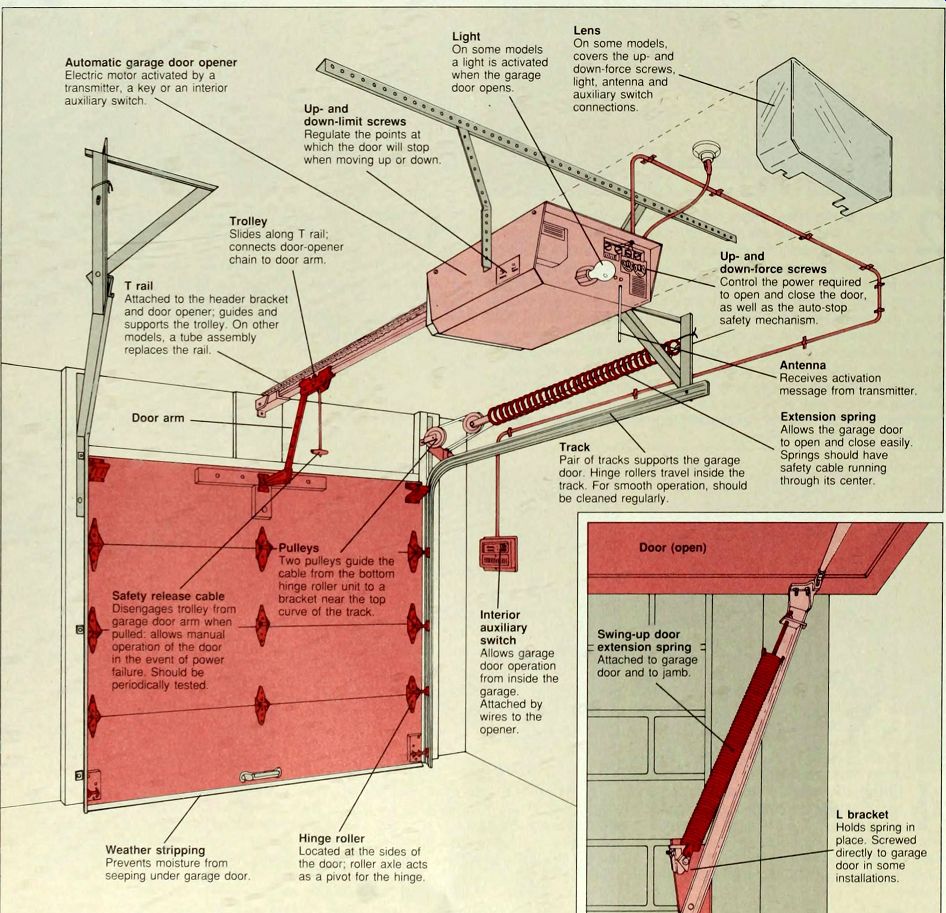 Automatic garage door opener
Electric motor activated by a transmitter, a key or an interior auxiliary switch.

Light
On some models a light is activated when the garage door opens.

Lens
On some models, covers the up- and down-force screws, light, antenna and auxiliary switch connections.

Up- and down-limit screws
Regulate the points at which the door will stop when moving up or down.

Trolley
Slides along T rail; connects door-opener chain to door arm.

T rail
Attached to the header bracket and door opener; guides and supports the trolley. On other models, a tube assembly replaces the rail.

Up- and down-force screws
Control the power required to open and close the door, as well as the auto-stop safety mechanism.

Antenna
Receives activation message from transmitter.

Extension spring
Allows the garage door to open and close easily. Springs should have safety cable running through its center.

Door arm

Track
Pair of tracks supports the garage door. Hinge rollers travel inside the track. For smooth operation, should be cleaned regularly.

Pulleys
Two pulleys guide the cable from the bottom hinge roller unit to a bracket near the top curve of the track.

Safety release cable
Disengages trolley from garage door arm when pulled; allows manual operation of the door in the event of power failure. Should be periodically tested.

Interior auxiliary switch
Allows garage door operation from inside the garage. Attached by wires to the opener.

Door (open)

Swing-up door extension spring
Attached to garage door and to jamb.

Weather stripping
Prevents moisture from seeping under garage door.

Hinge roller
Located at the sides of the door; roller axle acts as a pivot for the hinge.

L bracket
Holds spring in place. Screwed directly to garage door in some installations.