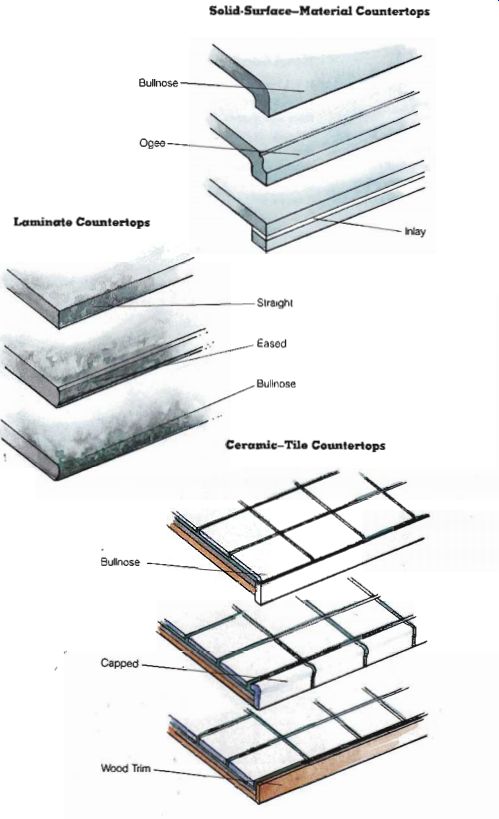 Solid-Surface-Material Countertops

Bullnose

Ogee

Inlay

Laminate Countertops

Straight

Eased

Bullnose

Ceramic-Tile Countertops

Bullnose

Capped

Wood Trim