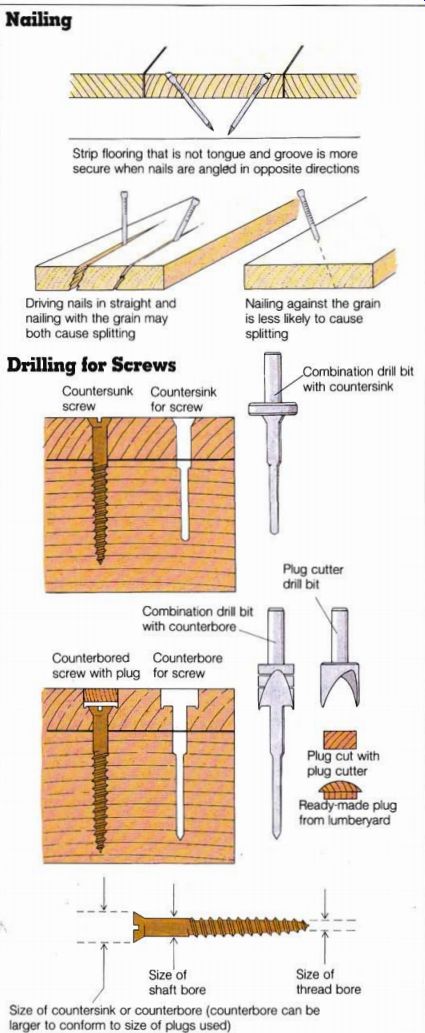 Nailing

Strip flooring that is not tongue and groove is more secure when nails are angled in opposite directions

Driving nails in straight and nailing with the grain may both cause splitting

Nailing against the grain is less likely to cause splitting

Drilling for Screws

Countersunk screw

Countersink for screw

Combination drill bit with countersink

Plug cutter drill bit

Combination drill bit with counterbore

Counterbored screw with plug

Counterbore for screw

Plug cut with plug cutter

Ready-made plug from lumberyard

Size of shaft bore

Size of thread bore

Size of countersink or counterbore (counterbore can be larger to conform to size of plugs used)