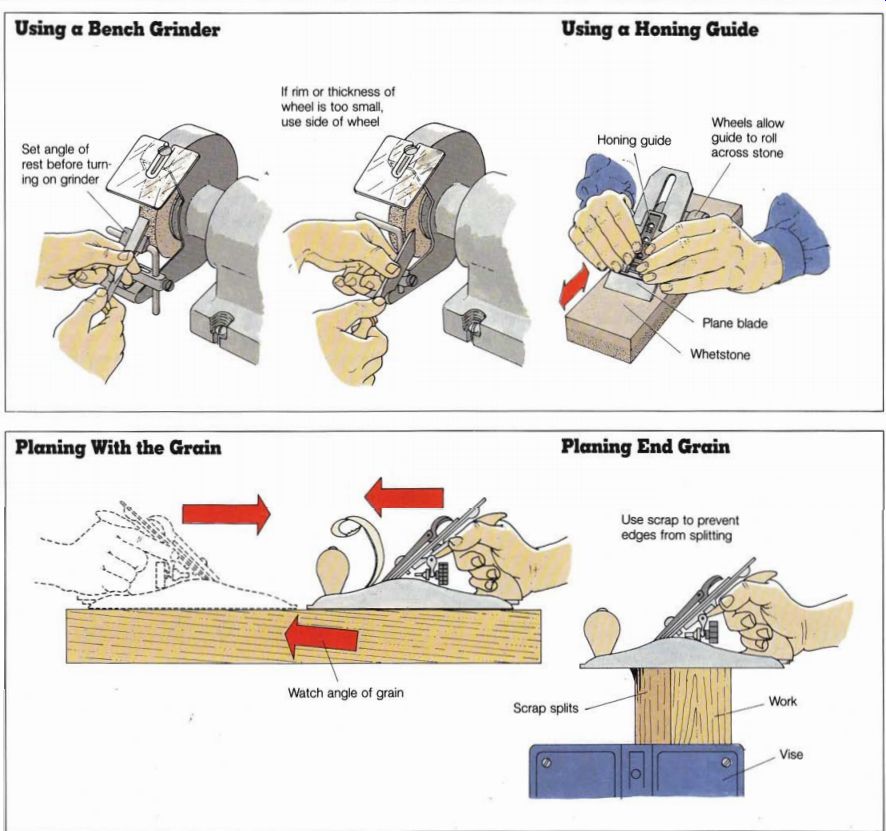 Using a Bench Grinder

Set angle of rest before turning on grinder

If rim or thickness of wheel is too small, use side of wheel

Using a Honing Guide

Honing guide

Wheels allow guide to roll across stone

Plane blade

Whetstone

Planing With the Grain

Watch angle of grain

Planing End Grain

Use scrap to prevent edges from splitting

Scrap splits

Work

Vise