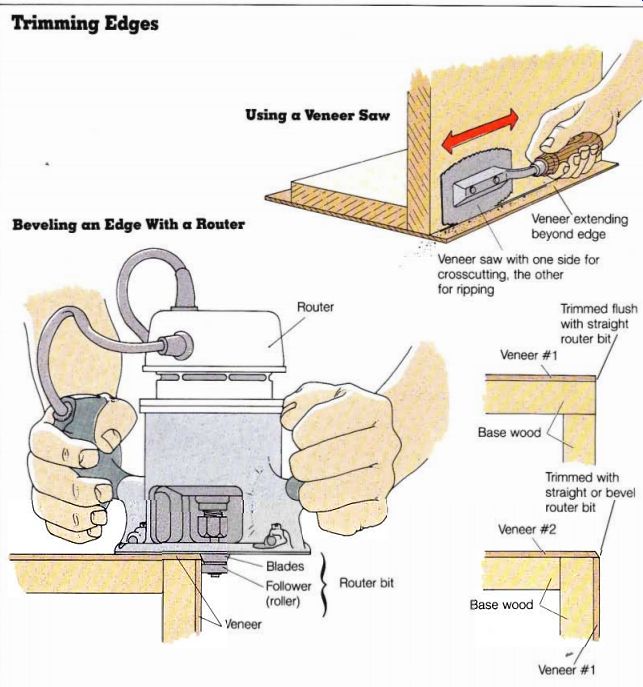 Trimming Edges

Using a Veneer Saw

Veneer extending beyond edge

Veneer saw with one side for crosscutting, the other for ripping

Beveling an Edge With a Router

Router

Blades

Follower (roller)

Router bit

Veneer

Trimmed flush with straight router bit

Veneer #1

Base wood

Trimmed with straight or bevel router bit

Veneer #2

Base wood

Veneer #1