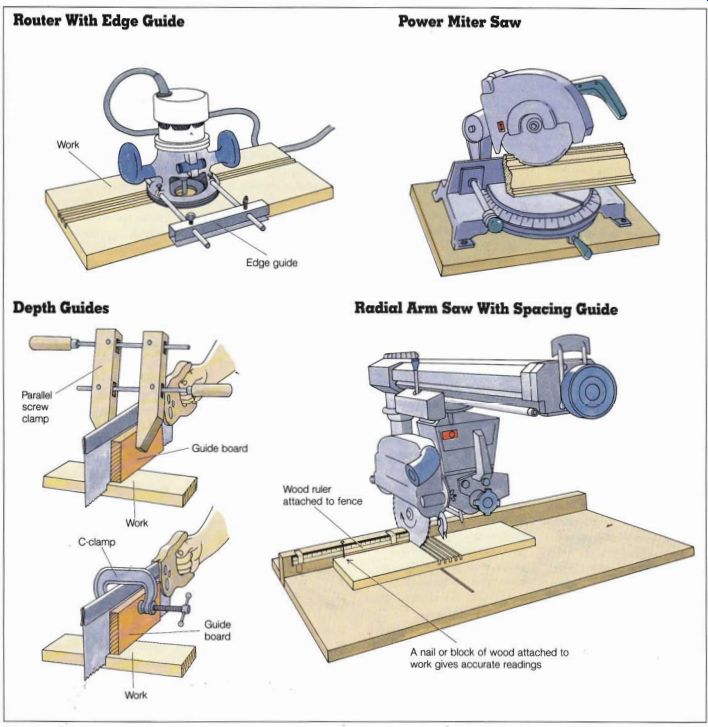 Router With Edge Guide

Work

Edge guide

Power Miter Saw

Depth Guides

Parallel screw clamp

Guide board

Work

C-clamp

Guide board

Work

Radial Arm Saw With Spacing Guide

Wood ruler attached to fence

A nail or block of wood attached to work gives accurate readings