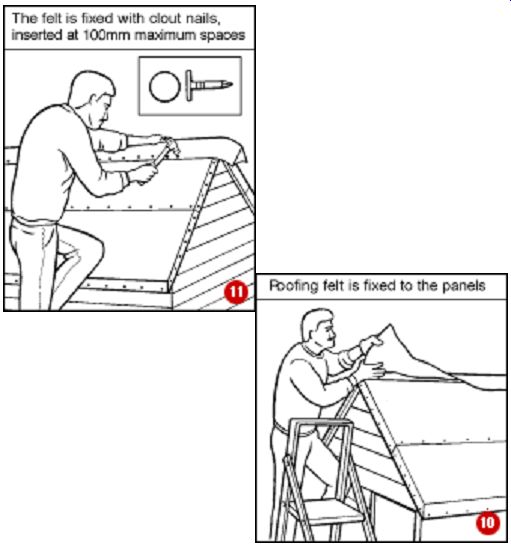 The felt is fixed with clout nails, inserted at 100mm maximum spaces

11

Roofing felt is fixed to the panels

10