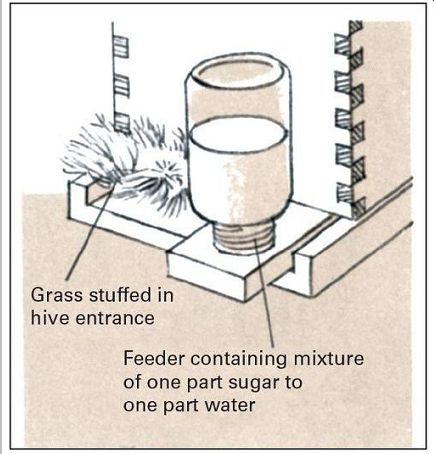 Grass stuffed in hive entrance

Feeder containing mixture of one part sugar to one part water