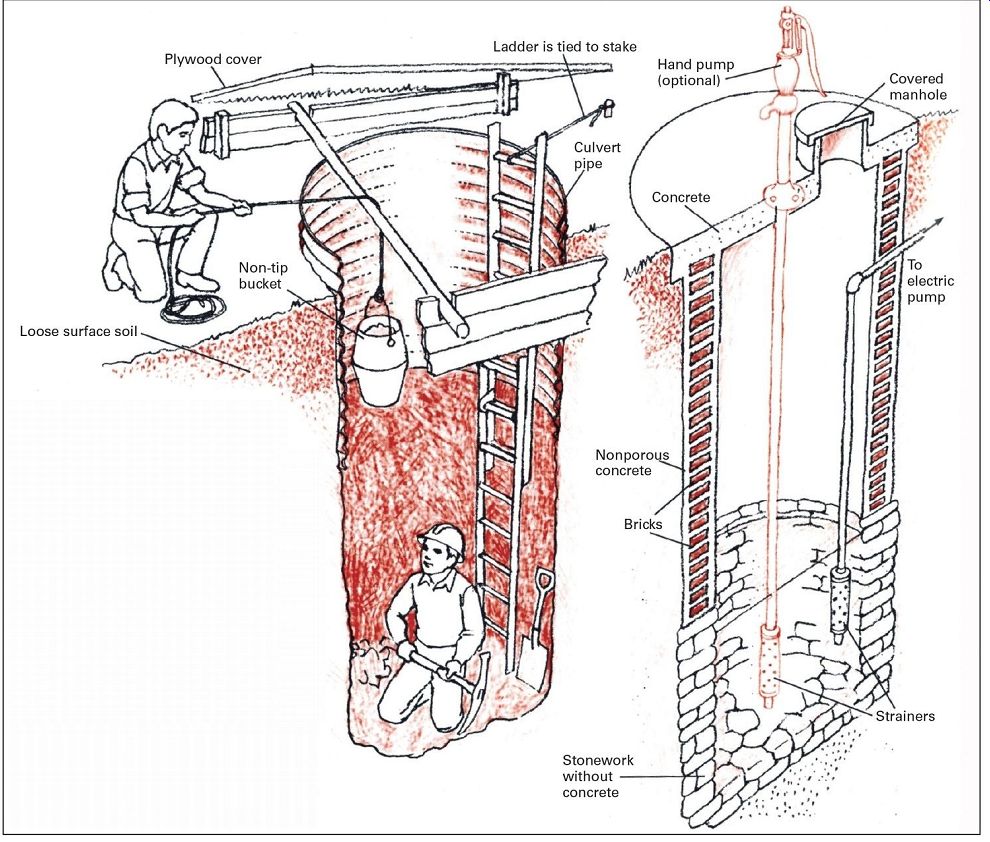 Plywood cover

Ladder is tied to stake

Culvert pipe

Non-tip bucket

Loose surface soil

Hand pump (optional)

Covered manhole

Concrete

To electric pump

Nonporous concrete

Bricks

Strainers

Stonework without concrete