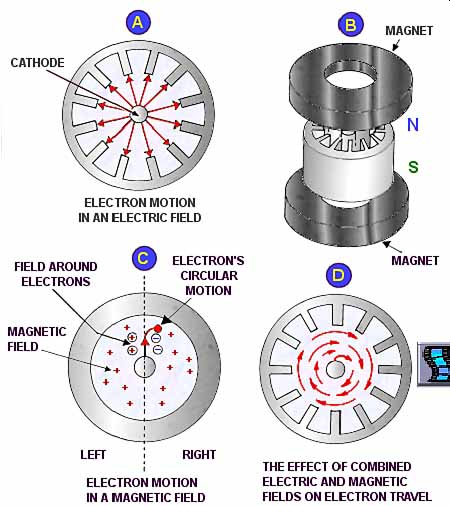 A

CATHODE

ELECTRON MOTION IN AN ELECTRIC FIELD

B

MAGNET

N

S

MAGNET

C

FIELD AROUND ELECTRONS

ELECTRON'S CIRCULAR MOTION

MAGNETIC FIELD

LEFT

RIGHT

ELECTRON MOTION IN A MAGNETIC FIELD

D

THE EFFECT OF COMBINED ELECTRIC AND MAGNETIC FIELDS ON ELECTRON TRAVEL