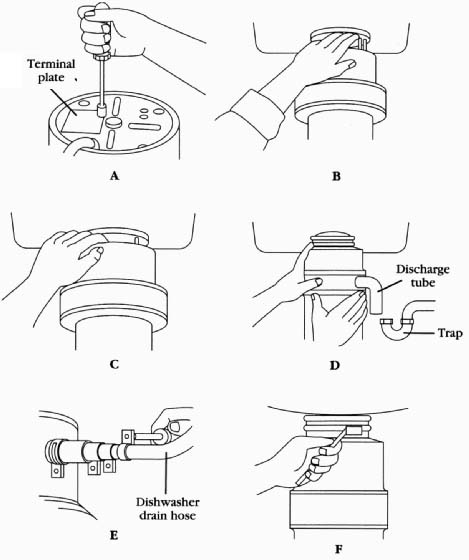 Terminal plate

A

B

C

Discharge tube

Trap

D

Dishwasher drain hose

E

F