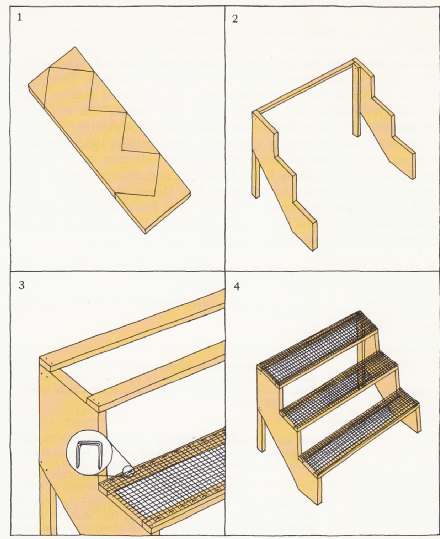 1

2

3

4