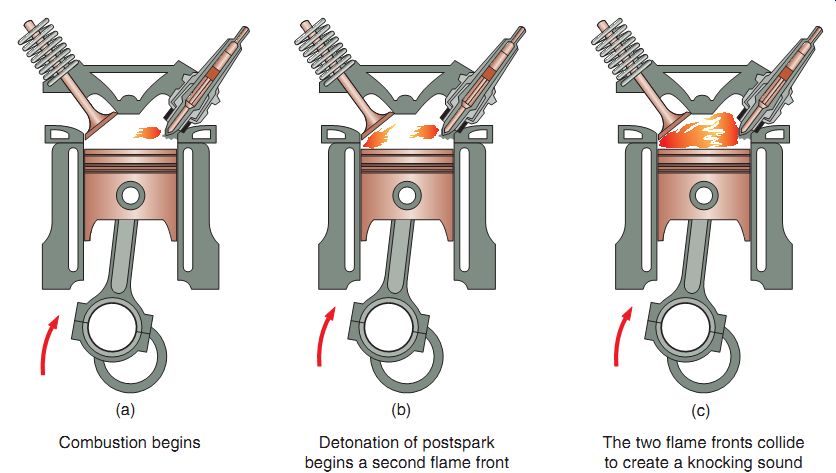 (a)

Combustion begins

(b)

Detonation of postspark begins a second flame front

(c)

The two flame fronts collide to create a knocking sound