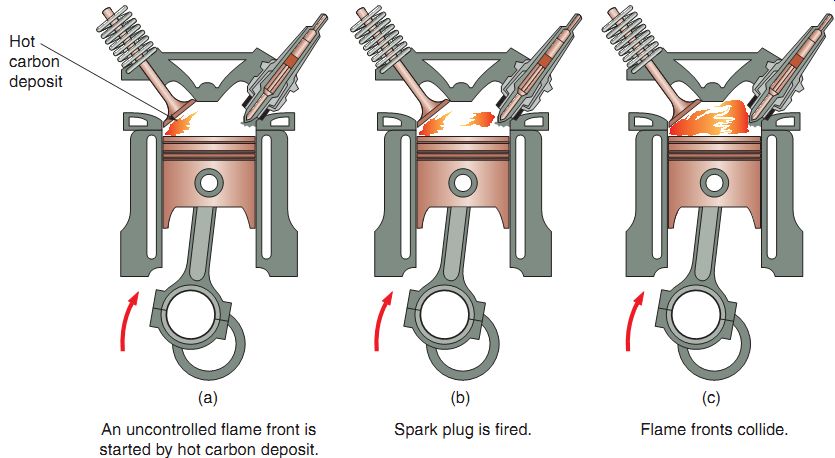 Hot carbon deposit

(a)

An uncontrolled flame front is started by hot carbon deposit.

(b)

Spark plug is fired.

(c)

Flame fronts collide.