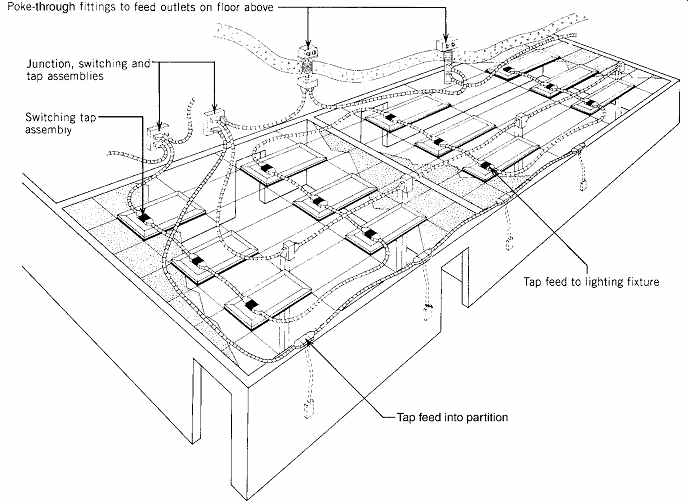 Poke-through fittings to feed outlets on floor above

Junction, switching and tap assemblies

Switching tap assembly

Tap feed to lighting fixture

Tap feed into partition