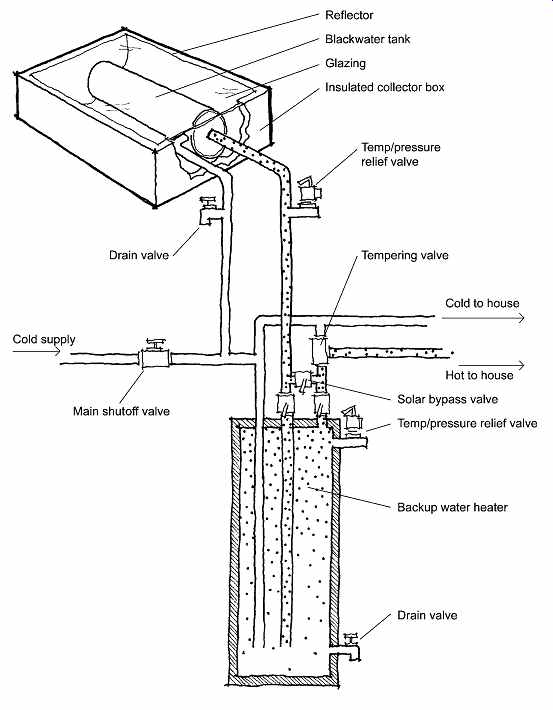 Reflector
Blackwater tank
Glazing
Insulated collector box
Temp/pressure relief valve
Drain valve
Tempering valve
Cold to house
Cold supply
Hot to house
Main shutoff valve
Solar bypass valve
Temp/pressure relief valve
Backup water heater
Drain valve