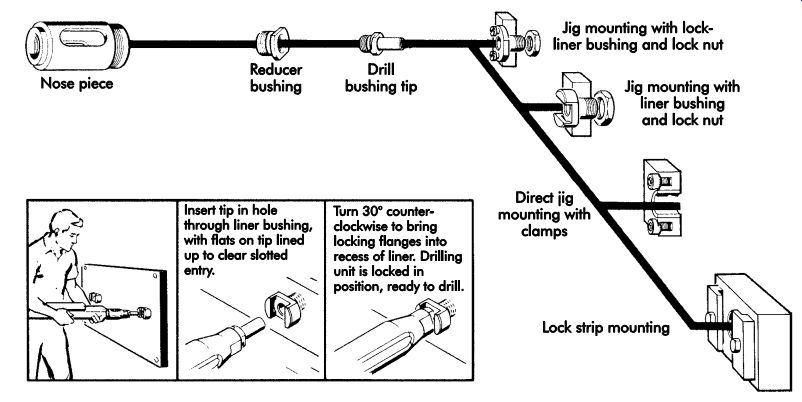 Nose piece

Reducer bushing

Drill bushing tip

Jig mounting with lock-liner bushing and lock nut

Jig mounting with liner bushing and lock nut

Direct jig mounting with clamps

Lock strip mounting

Insert tip in hole through liner bushing, with flats on tip lined up to clear slotted entry.

Turn 30° counter-clockwise to bring locking flanges into recess of liner. Drilling unit is locked in position, ready to drill.