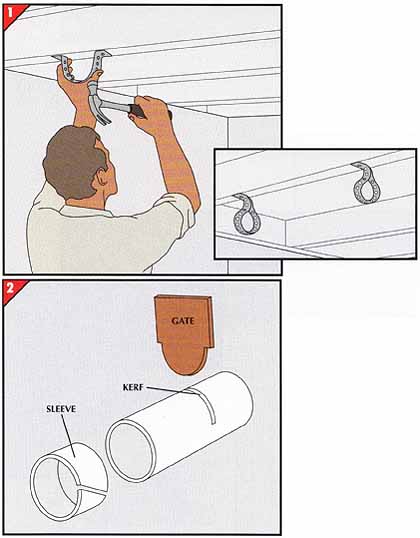 1

2

GATE

KERF

SLEEVE