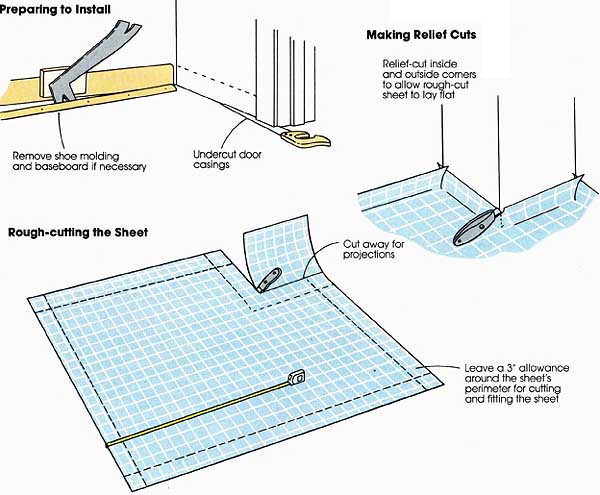 Preparing to Install

Remove shoe molding and baseboard if necessary

Undercut door casings

Making Relief Cuts

Relief-cut inside and outside corners to allow rough-cut sheet to lay flat

Rough-cutting the Sheet

Cut away for projections

Leave a 3" allowance around the sheet's perimeter for cutting and fitting the sheet