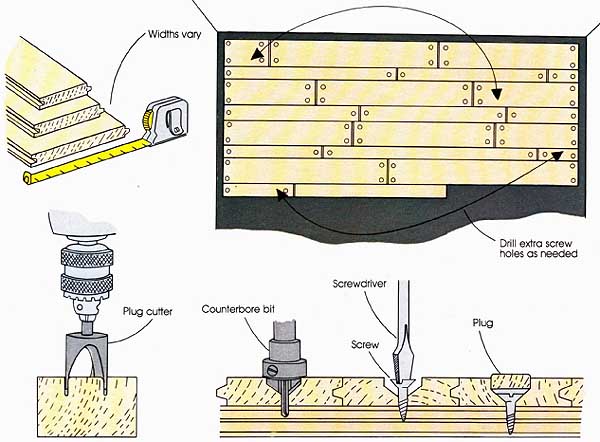 Widths vary

Drill extra screw holes as needed

Plug cutter

Counterbore bit

Screwdriver

Screw

Plug