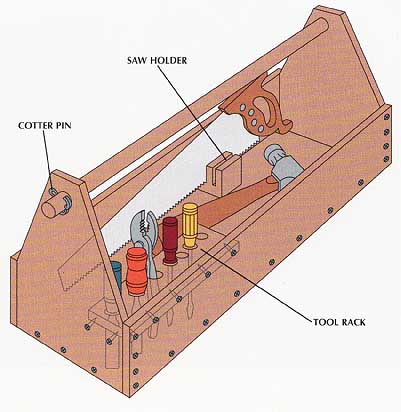 SAW HOLDER

COTTER PIN

TOOL RACK