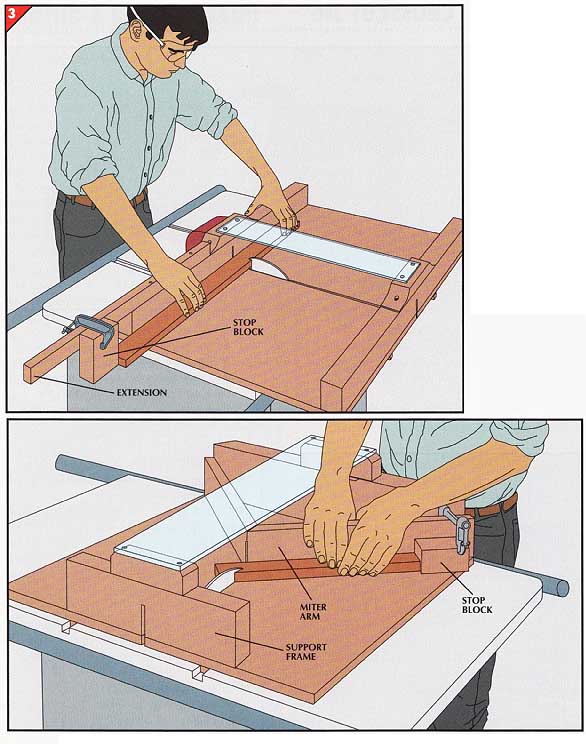 3

STOP BLOCK

EXTENSION

MITER ARM

STOP BLOCK

SUPPORT FRAME