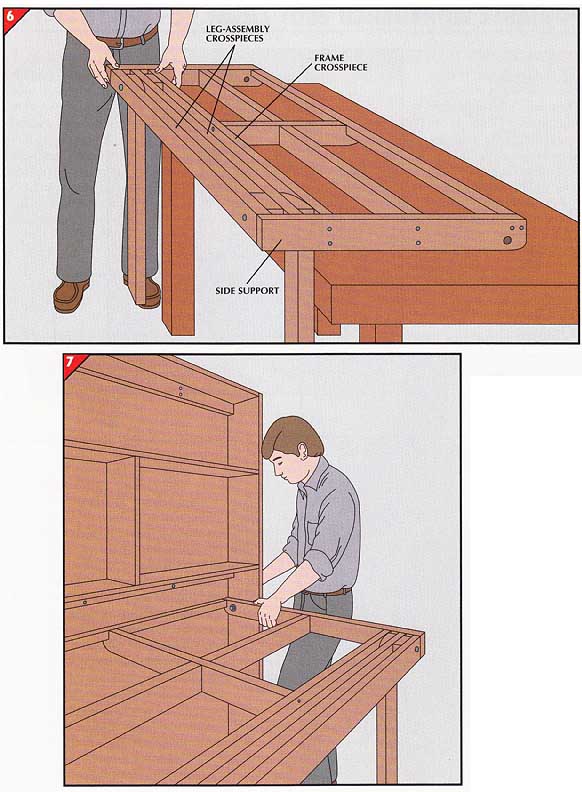 6

LEG-ASSEMBLY CROSSPIECES

FRAME CROSSPIECE

SIDE SUPPORT

7