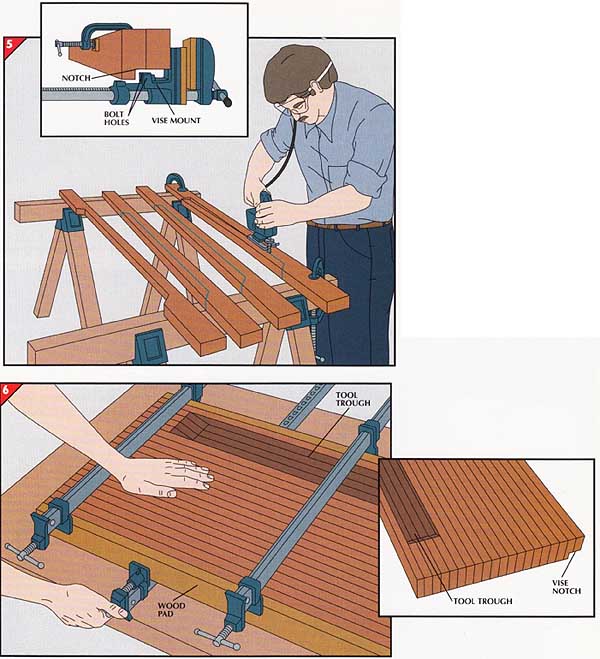 5

NOTCH

BOLT HOLES

VISE MOUNT

6

TOOL TROUGH

WOOD PAD

TOOL TROUGH

VISE NOTCH