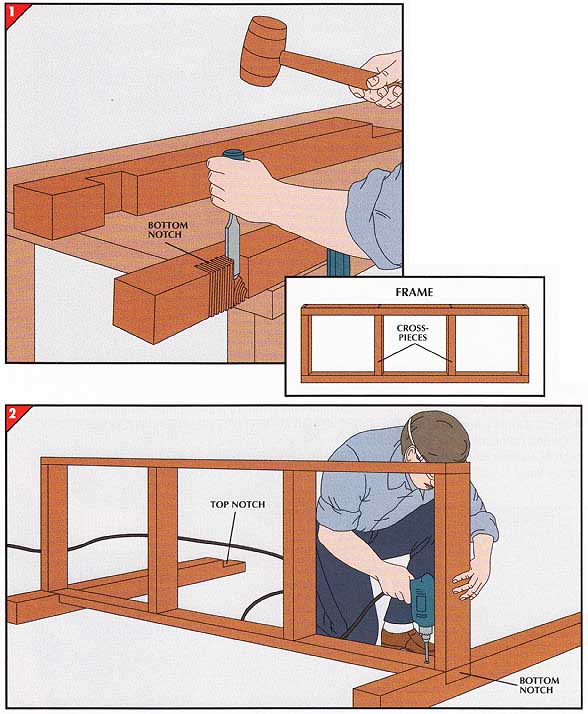 1

BOTTOM NOTCH

FRAME

CROSS-PIECES

2

TOP NOTCH

BOTTOM NOTCH