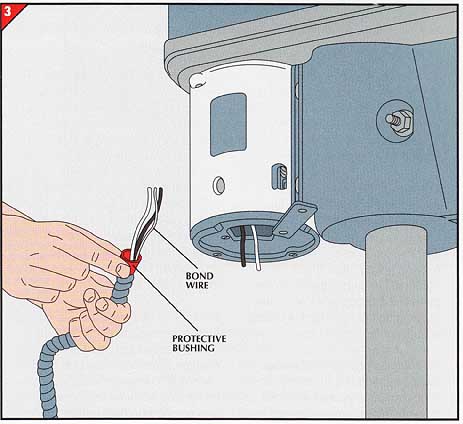 3

BOND WIRE

PROTECTIVE BUSHING