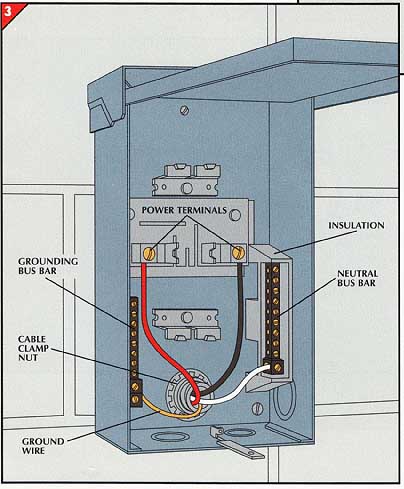 3

POWER TERMINALS

INSULATION

GROUNDING BUS BAR

NEUTRAL BUS BAR

CABLE CLAMP NUT

GROUND WIRE