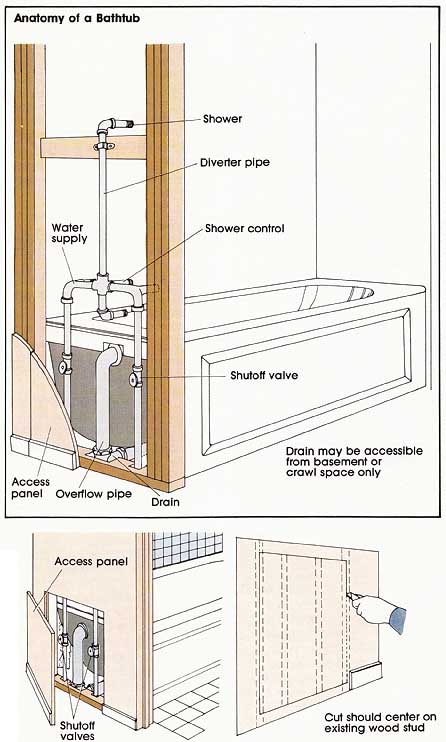 Anatomy of a Bathtub

Shower

Diverter pipe

Water supply

Shower control

Shutoff valve

Drain may be accessible from basement or crawl space only

Access panel

Overflow pipe

Drain

Access panel

Shutoff valves

Cut should center on existing wood stud