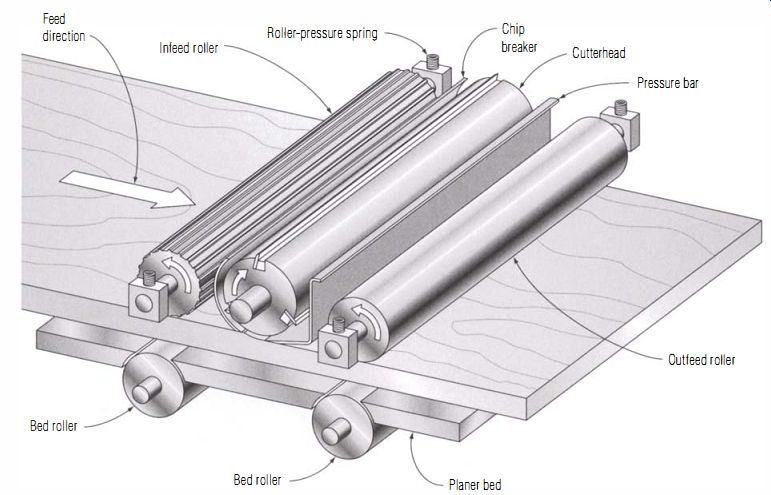 Feed direction

Infeed roller

Roller-pressure spring

Chip breaker

Cutterhead

Pressure bar

Outfeed roller

Bed roller

Bed roller

Planer bed