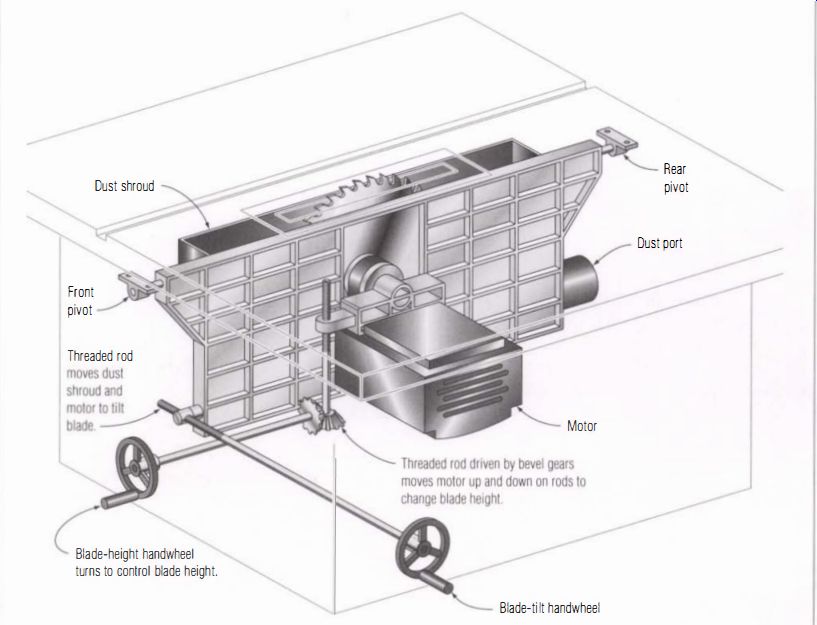 Dust shroud

Rear pivot

Dust port

Front pivot

Threaded rod moves dust shroud and motor to tilt blade.

Motor

Threaded rod driven by bevel gears moves motor up and down on rods to change blade height.

Blade-height handwheel turns to control blade height.

Blade-tilt handwheel