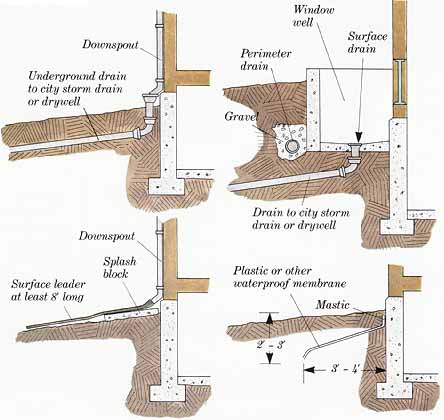 Downspout

Underground drain to city storm drain or drywell

Window well

Surface drain

Perimeter drain

Gravel

Drain to city storm drain or drywell

Downspout

Splash block

Surface leader at least 8' long

Plastic or other waterproof membrane

Mastic

2' - 3'

3' - 4'