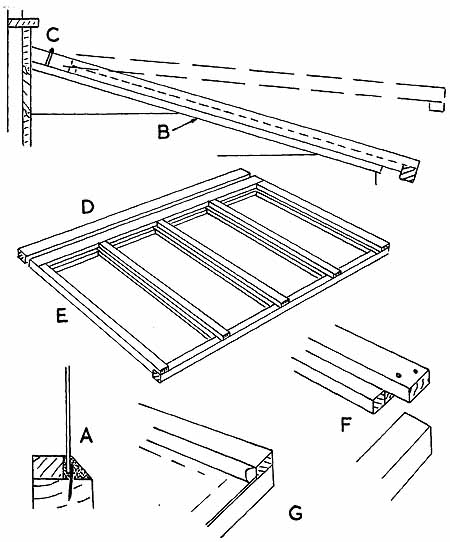 C
B
D
E
F
A
G