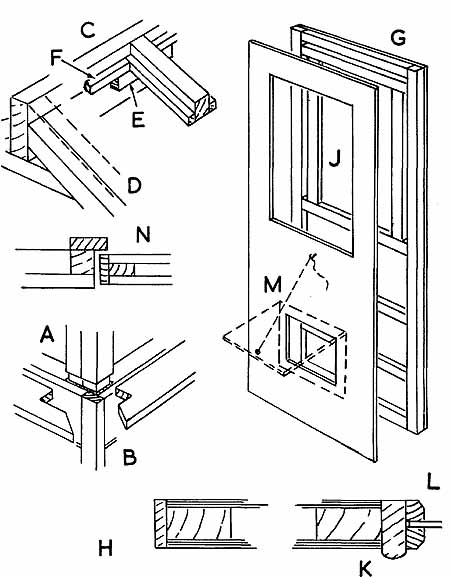 C
F
E
D
G
J
N
M
A
B
L
H
K