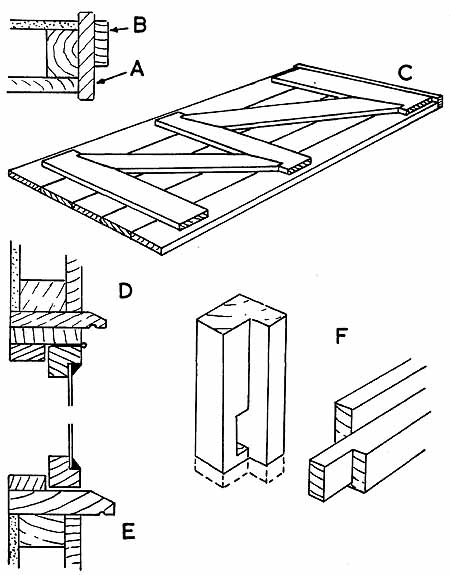 B
A
C
D
F
E