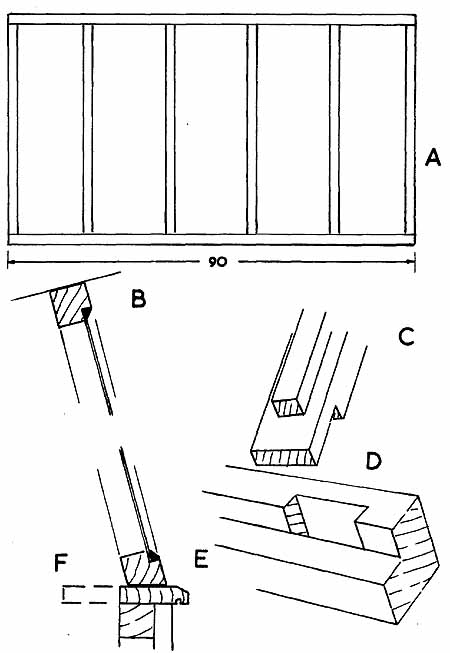 A

90

B

C

D

F

E