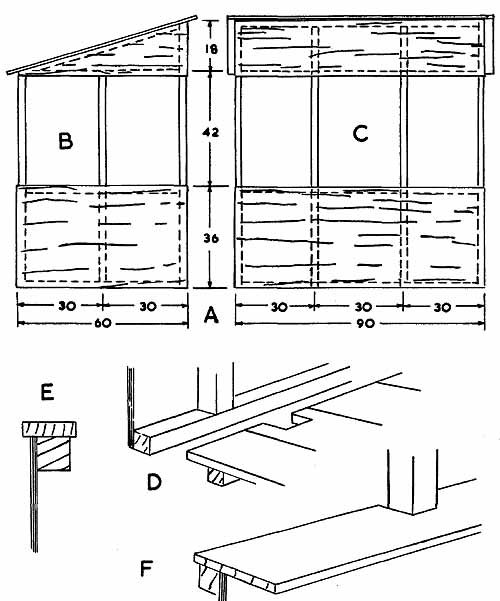 18
42
36
B
C
30
30
60
A
30
30
30
90
E
D
F